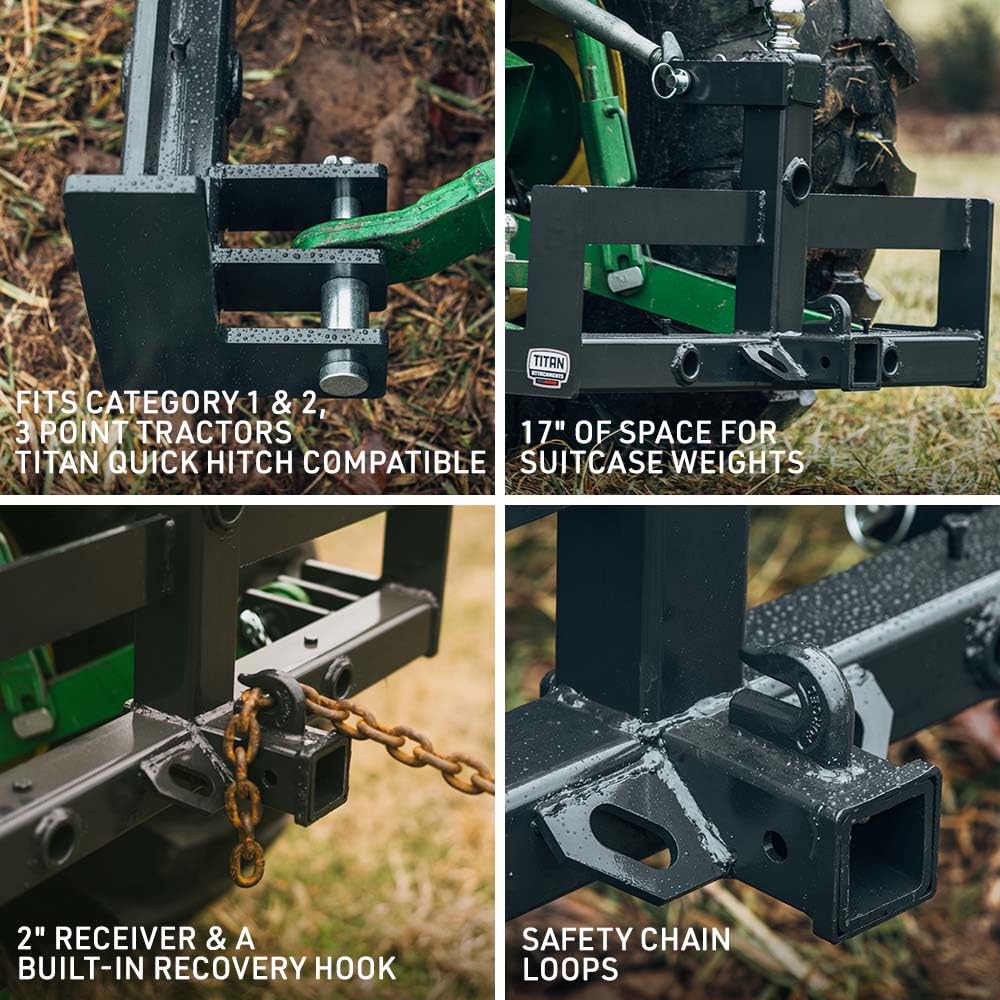 FITS CATEGORY 1 & 2, 3 POINT TRACTORS TITAN QUICK HITCH COMPATIBLE

TITAN ATTACHMENTS

17" OF SPACE FOR SUITCASE WEIGHTS

2" RECEIVER & A BUILT-IN RECOVERY HOOK

SAFETY CHAIN LOOPS