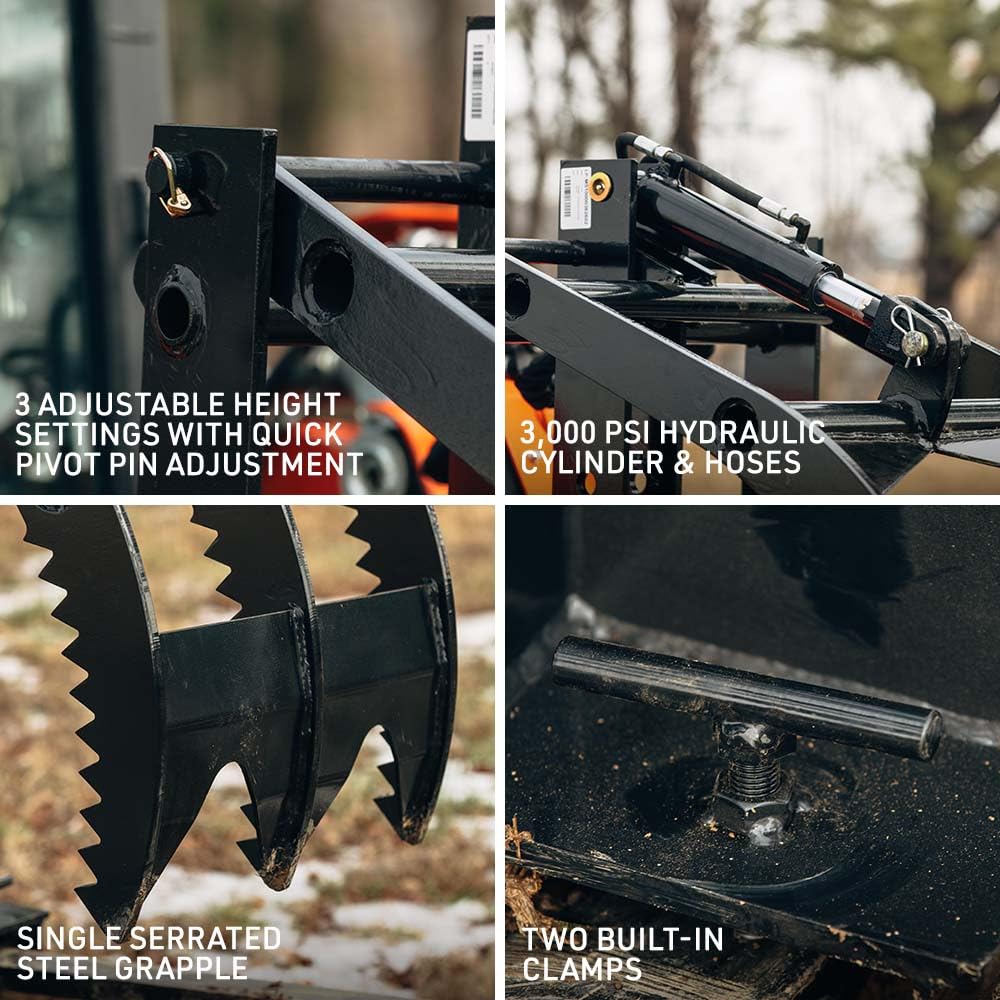 3 ADJUSTABLE HEIGHT SETTINGS WITH QUICK PIVOT PIN ADJUSTMENT

3,000 PSI HYDRAULIC CYLINDER & HOSES

SINGLE SERRATED STEEL GRAPPLE

TWO BUILT-IN CLAMPS